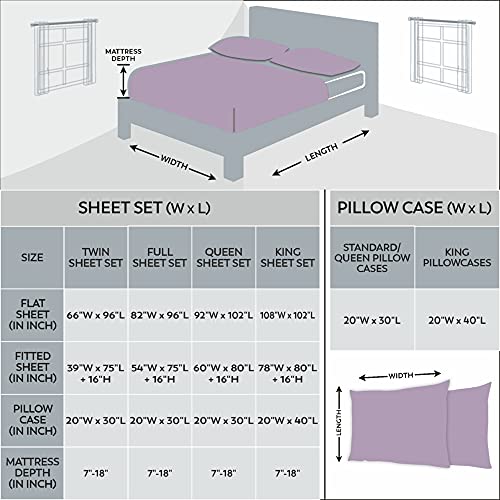 MATTRESS DEPTH

WIDTH

LENGTH

SHEET SET (W x L)

| SIZE | TWIN SHEET SET | FULL SHEET SET | QUEEN SHEET SET | KING SHEET SET |
|---|---|---|---|---|
| FLAT SHEET (IN INCH) | 66"W x 96"L | 82"W x 96"L | 92"W x 102"L | 108"W x 102"L |
| FITTED SHEET (IN INCH) | 39"W x 75"L + 16"H | 54"W x 75"L + 16"H | 60"W x 80"L + 16"H | 78"W x 80"L + 16"H |
| PILLOW CASE (IN INCH) | 20"W x 30"L | 20"W x 30"L | 20"W x 30"L | 20"W x 40"L |
| MATTRESS DEPTH (IN INCH) | 7"-18" | 7"-18" | 7"-18" | 7"-18" |

PILLOW CASE (W x L)

| STANDARD/ QUEEN PILLOW CASES | KING PILLOWCASES |
|---|---|
| 20"W x 30"L | 20"W x 40"L |

WIDTH

LENGTH