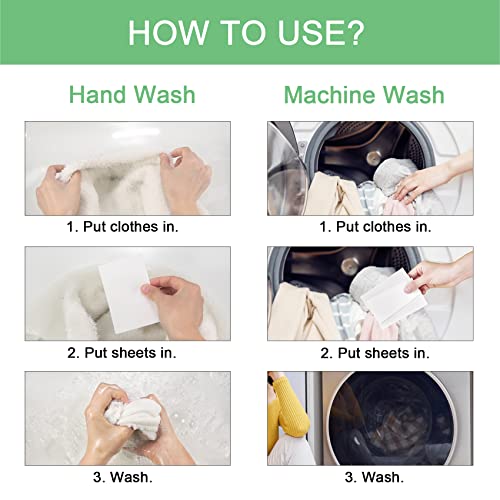 HOW TO USE?

Hand Wash

1. Put clothes in.

2. Put sheets in.

3. Wash.

Machine Wash

1. Put clothes in.

2. Put sheets in.

3. Wash.